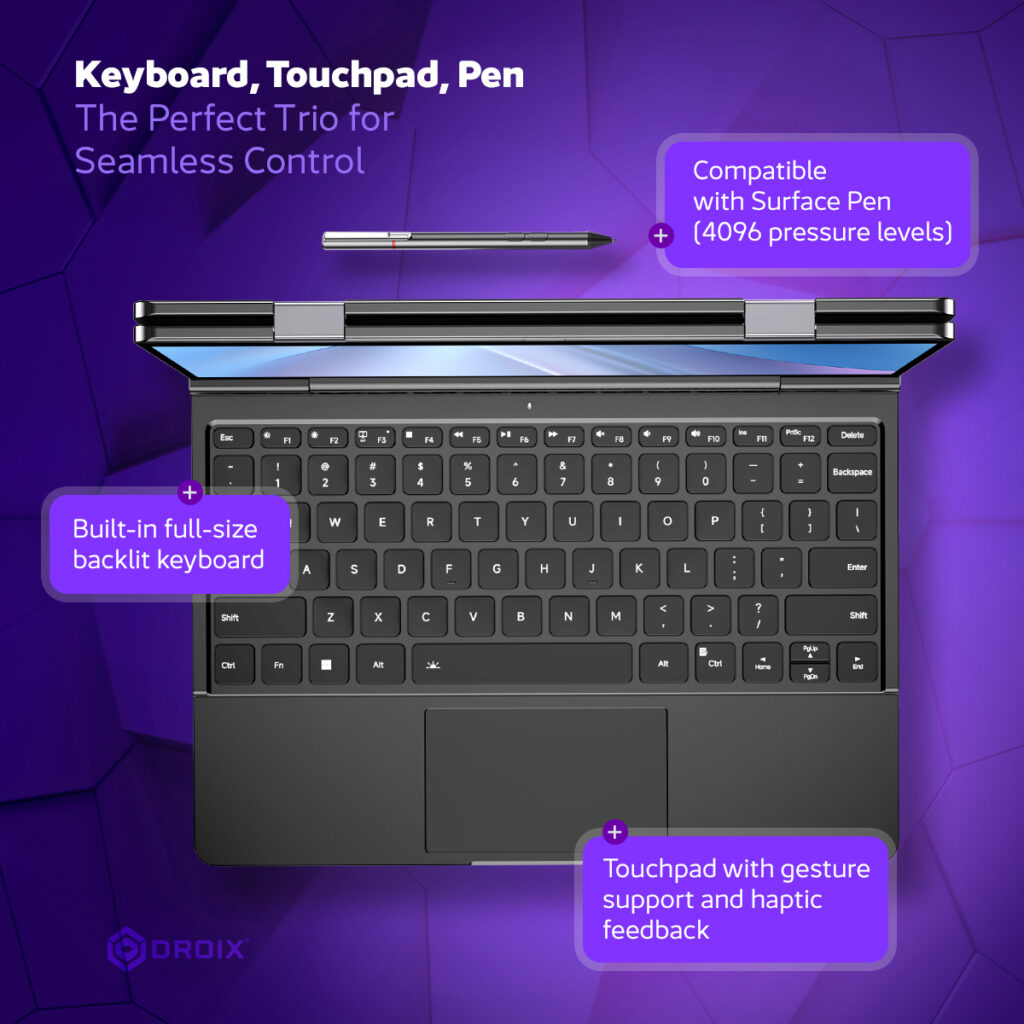 Keyboard, Touchpad, Pen
The Perfect Trio for Seamless Control

Compatible with Surface Pen (4096 pressure levels)

Esc F1 F2 F3 F4 F5 F6 F7 F8 F9 F10 Ins F11 PrtSc F12 Delete
~ ` ! 1 @ 2 # 3 $ 4 % 5 ^ 6 & 7 * 8 ( 9 ) 0 — - + = Backspace
W E R T Y U I O P { [ } ] | \
A S D F G H J K L : ; " ' Enter
Shift Z X C V B N M < , > . ? / Shift
Ctrl Fn Alt Alt Ctrl Home PgUp PgDn End

Built-in full-size backlit keyboard

Touchpad with gesture support and haptic feedback

DROIX