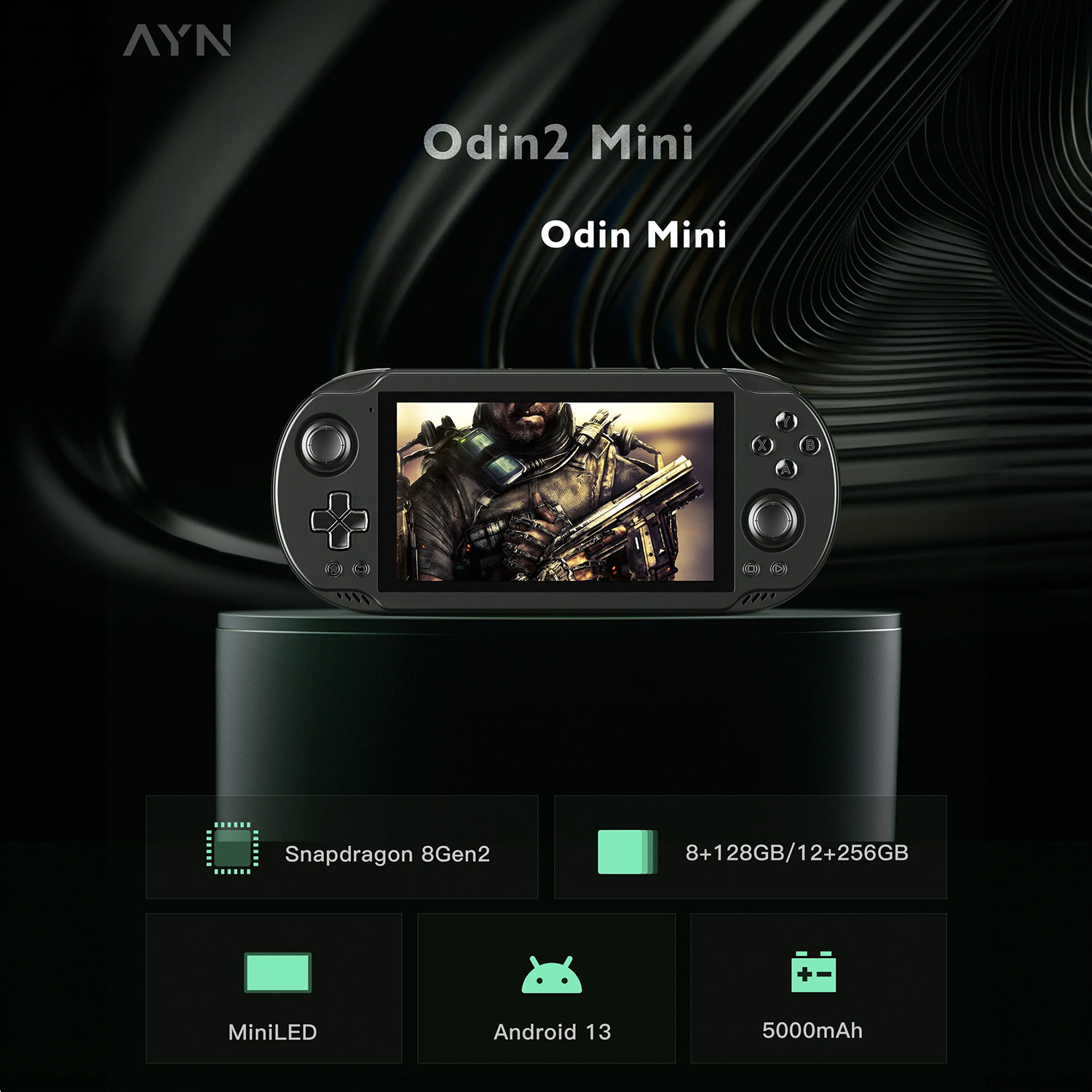 AYN

Odin2 Mini

Odin Mini

Y
X
B
A

Snapdragon 8Gen2

8+128GB/12+256GB

MiniLED

Android 13

5000mAh